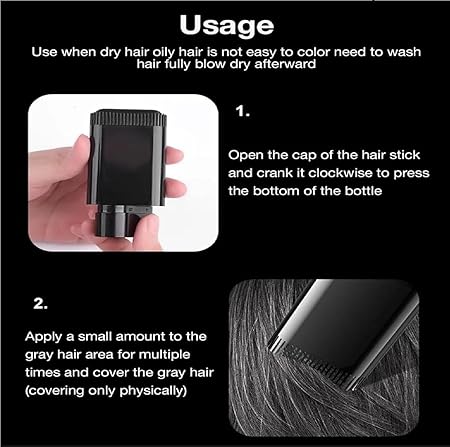 Usage

Use when dry hair oily hair is not easy to color need to wash hair fully blow dry afterward

1.

Open the cap of the hair stick and crank it clockwise to press the bottom of the bottle

2.

Apply a small amount to the gray hair area for multiple times and cover the gray hair (covering only physically)